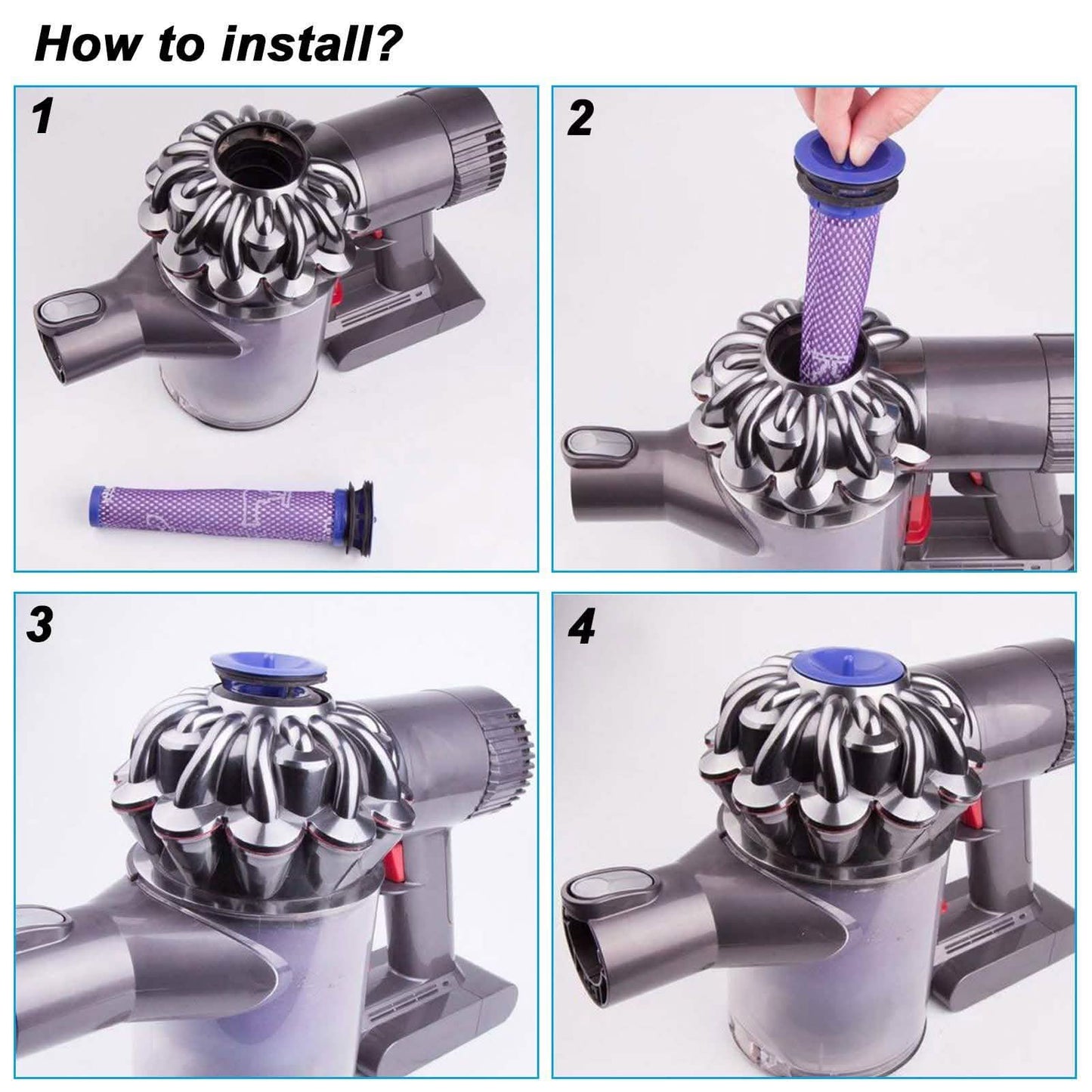 How to install?

1

2

3

4