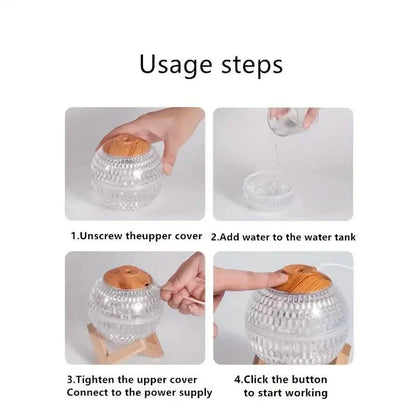 Usage steps

1.Unscrew theupper cover

2.Add water to the water tank

3.Tighten the upper cover
Connect to the power supply

4.Click the button
to start working