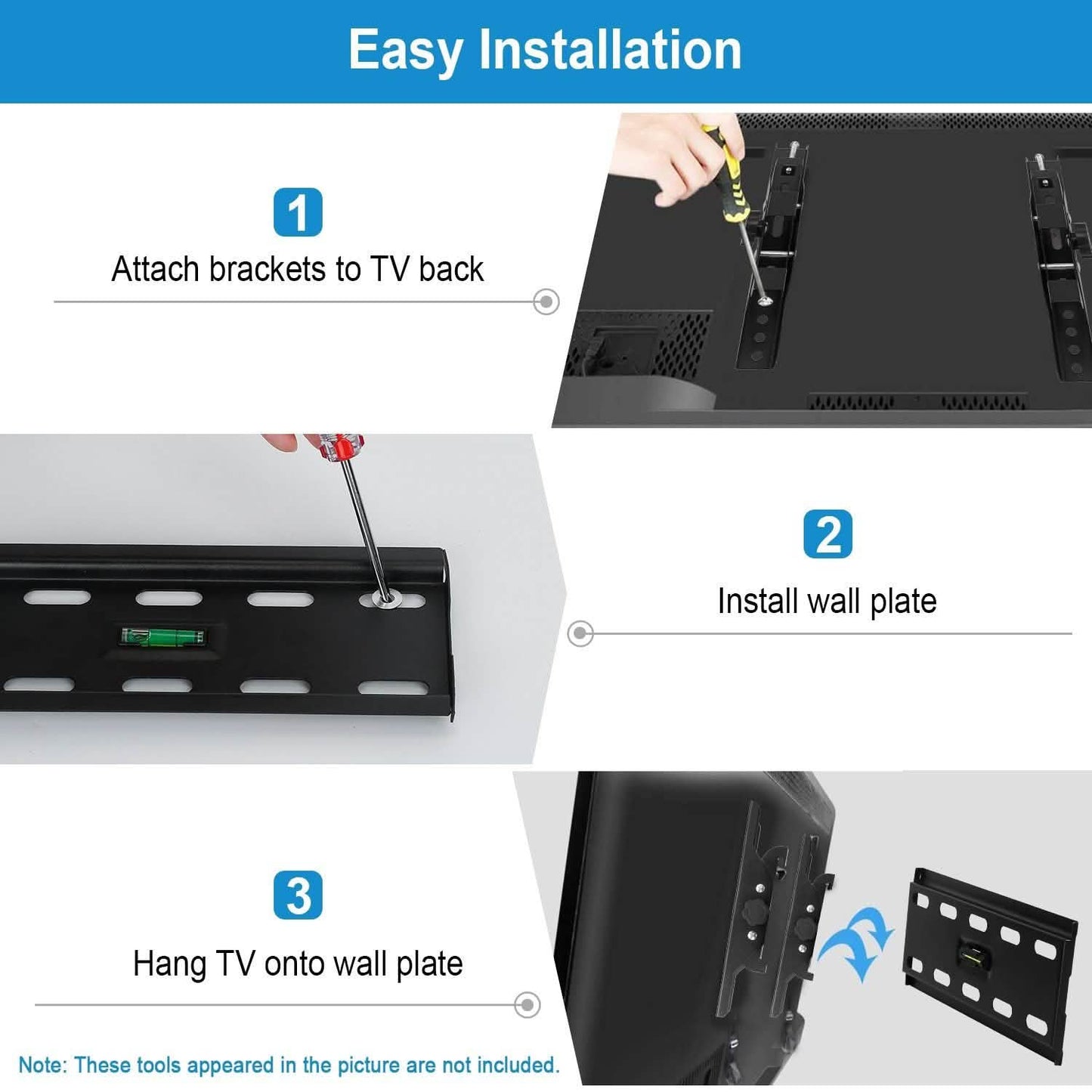 Easy Installation

1

Attach brackets to TV back

2

Install wall plate

3

Hang TV onto wall plate

Note: These tools appeared in the picture are not included.