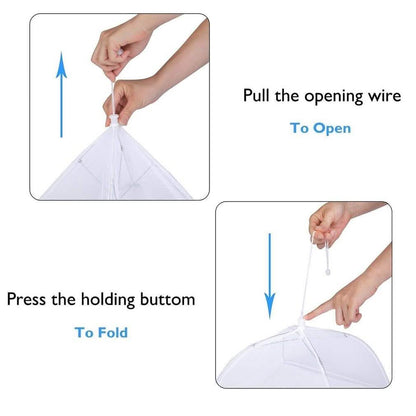 Pull the opening wire

To Open

Press the holding buttom

To Fold