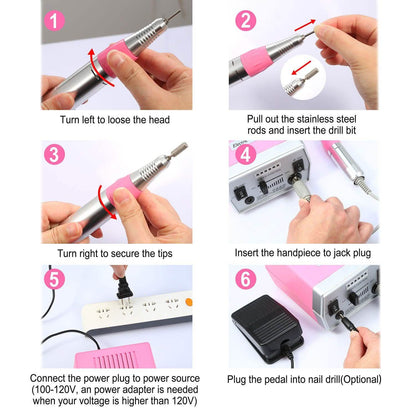 1

Turn left to loose the head

2

Pull out the stainless steel rods and insert the drill bit

3

Turn right to secure the tips

4

Insert the handpiece to jack plug

5

Connect the power plug to power source (100-120V, an power adapter is needed when your voltage is higher than 120V)

6

Plug the pedal into nail drill(Optional)