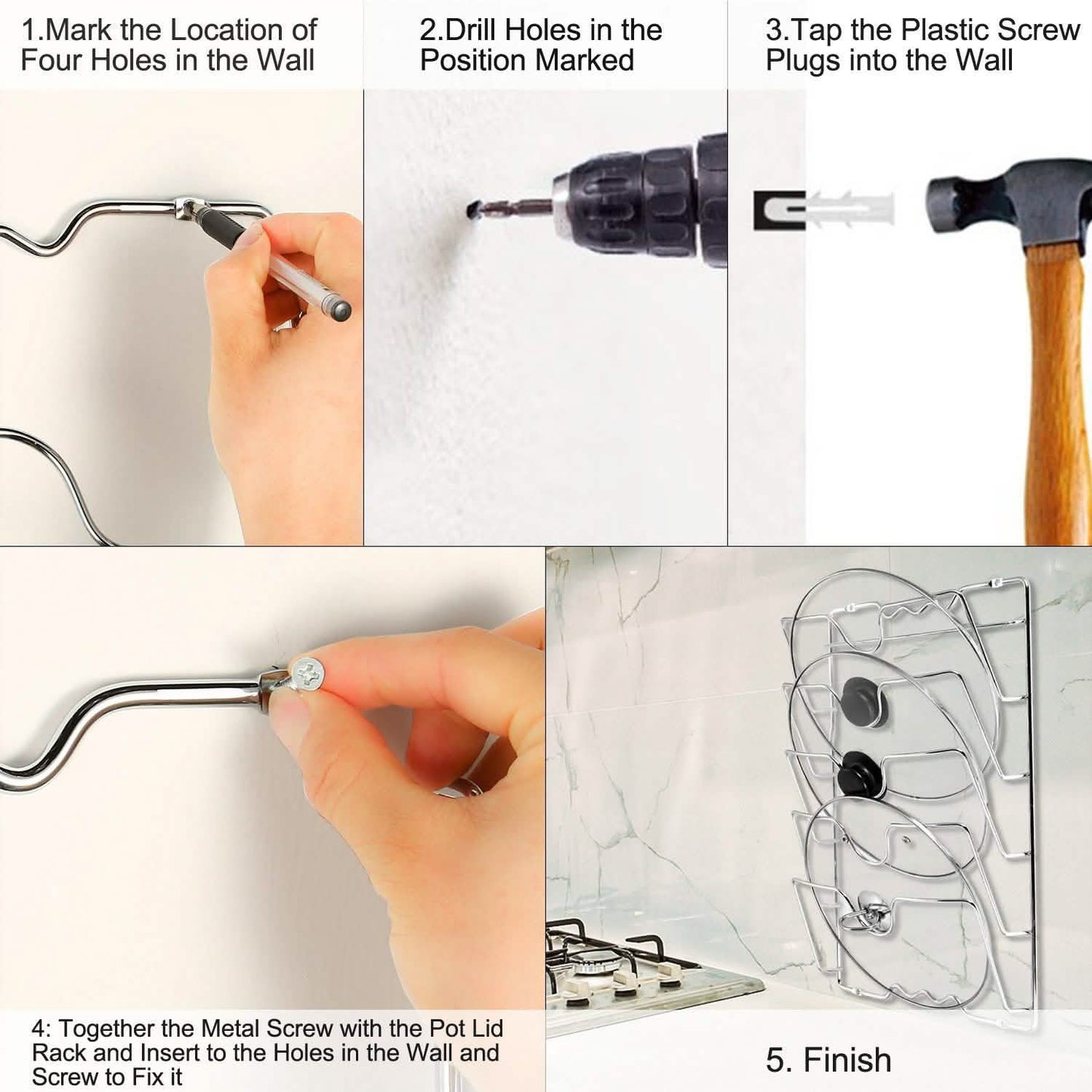 1.Mark the Location of Four Holes in the Wall

2.Drill Holes in the Position Marked

3.Tap the Plastic Screw Plugs into the Wall

4: Together the Metal Screw with the Pot Lid Rack and Insert to the Holes in the Wall and Screw to Fix it

5. Finish