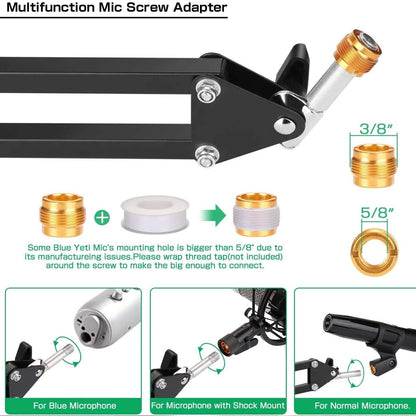 Multifunction Mic Screw Adapter

3/8"

5/8"

Some Blue Yeti Mic's mounting hole is bigger than 5/8" due to its manufactureing issues.Please wrap thread tap(not included) around the screw to make the big enough to connect.

For Blue Microphone

For Microphone with Shock Mount

For Normal Microphone.