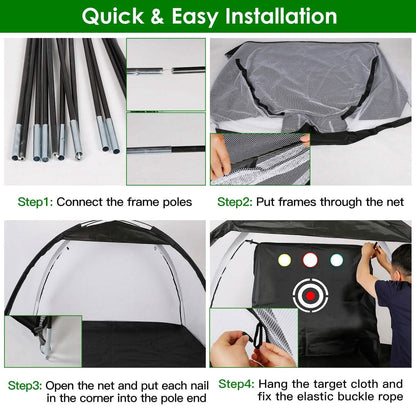 Quick & Easy Installation

Step1: Connect the frame poles

Step2: Put frames through the net

Step3: Open the net and put each nail in the corner into the pole end

Step4: Hang the target cloth and fix the elastic buckle rope