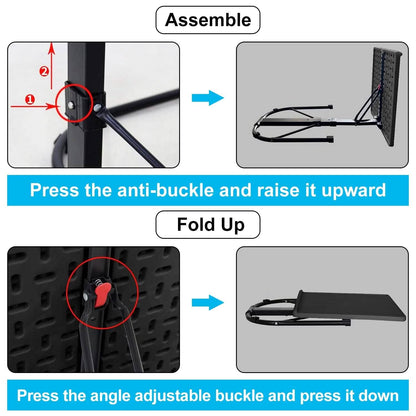 Assemble

2

1

Press the anti-buckle and raise it upward

Fold Up

Press the angle adjustable buckle and press it down