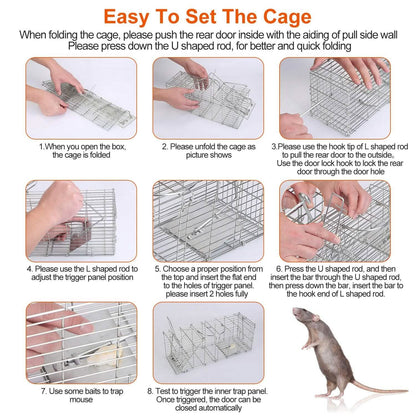 Easy To Set The Cage

When folding the cage, please push the rear door inside with the aiding of pull side wall
Please press down the U shaped rod, for better and quick folding

1.When you open the box, the cage is folded

2. Please unfold the cage as picture shows

3.Please use the hook tip of L shaped rod to pull the rear door to the outside。 Use the door lock hook to lock the rear door through the door hole

4. Please use the L shaped rod to adjust the trigger panel position

5. Choose a proper position from the top and insert the flat end to the holes of trigger panel. please insert 2 holes fully

6. Press the U shaped rod, and then insert the bar through the U shaped rod, then press down the bar, insert the bar to the hook end of L shaped rod.

7. Use some baits to trap mouse

8. Test to trigger the inner trap panel. Once triggered, the door can be closed automatically