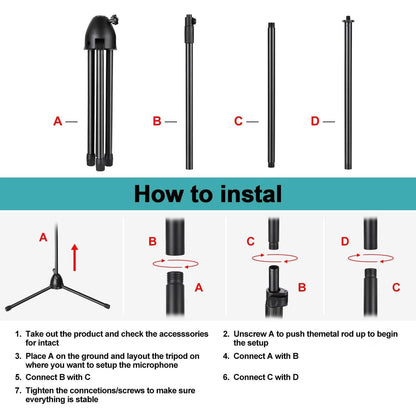 A

B

C

D

How to instal

A

B

A

C

B

D

C

1. Take out the product and check the accesssories for intact

2. Unscrew A to push themetal rod up to begin the setup

3. Place A on the ground and layout the tripod on where you want to setup the microphone

4. Connect A with B

5. Connect B with C

6. Connect C with D

7. Tighten the conncetions/screws to make sure everything is stable