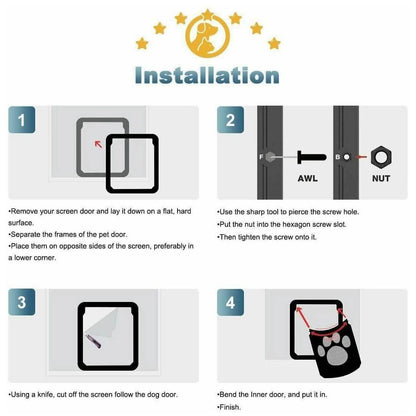 Installation

1

•Remove your screen door and lay it down on a flat, hard surface.
•Separate the frames of the pet door.
•Place them on opposite sides of the screen, preferably in a lower corner.

2

F

AWL

B

NUT

•Use the sharp tool to pierce the screw hole.
•Put the nut into the hexagon screw slot.
•Then tighten the screw onto it.

3

•Using a knife, cut off the screen follow the dog door.

4

•Bend the Inner door, and put it in.
•Finish.