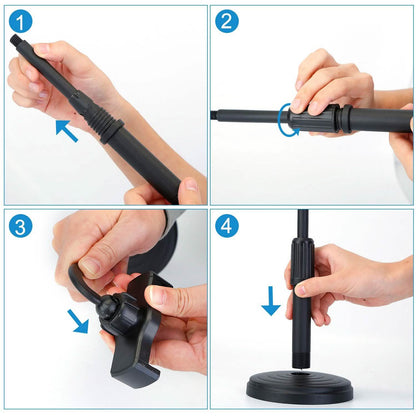 1

2

3

4