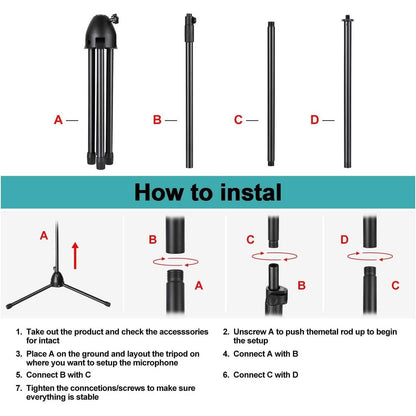 A

B

C

D

How to instal

A

B

A

C

B

D

C

1. Take out the product and check the accesssories for intact

2. Unscrew A to push themetal rod up to begin the setup

3. Place A on the ground and layout the tripod on where you want to setup the microphone

4. Connect A with B

5. Connect B with C

6. Connect C with D

7. Tighten the conncetions/screws to make sure everything is stable