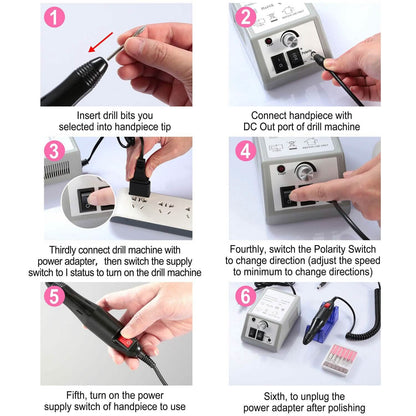 1

Insert drill bits you selected into handpiece tip

2

Connect handpiece with DC Out port of drill machine

3

Thirdly connect drill machine with power adapter, then switch the supply switch to I status to turn on the drill machine

4

Fourthly, switch the Polarity Switch to change direction (adjust the speed to minimum to change directions)

5

Fifth, turn on the power supply switch of handpiece to use

6

Sixth, to unplug the power adapter after polishing