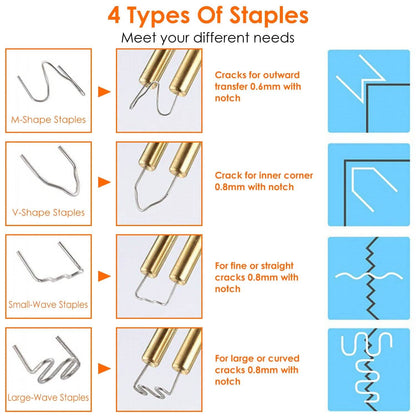 4 Types Of Staples

Meet your different needs

M-Shape Staples

Cracks for outward transfer 0.6mm with notch

V-Shape Staples

Crack for inner corner 0.8mm with notch

Small-Wave Staples

For fine or straight cracks 0.8mm with notch

Large-Wave Staples

For large or curved cracks 0.8mm with notch