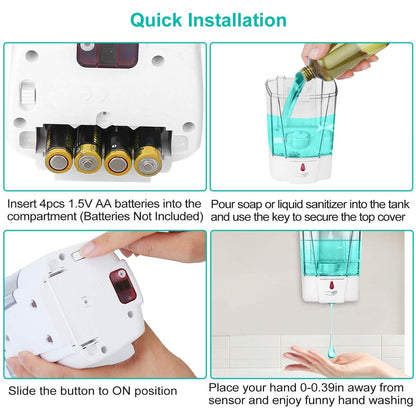 Quick Installation

Insert 4pcs 1.5V AA batteries into the compartment (Batteries Not Included)

Pour soap or liquid sanitizer into the tank and use the key to secure the top cover

Slide the button to ON position

Place your hand 0-0.39in away from sensor and enjoy funny hand washing