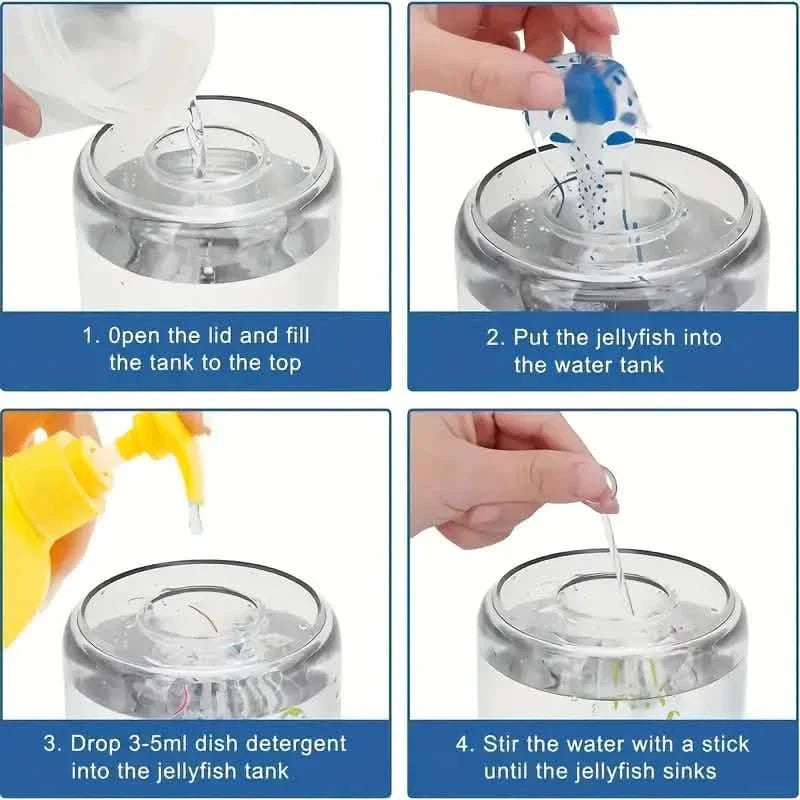 1. 0pen the lid and fill the tank to the top

2. Put the jellyfish into the water tank

3. Drop 3-5ml dish detergent into the jellyfish tank

4. Stir the water with a stick until the jellyfish sinks