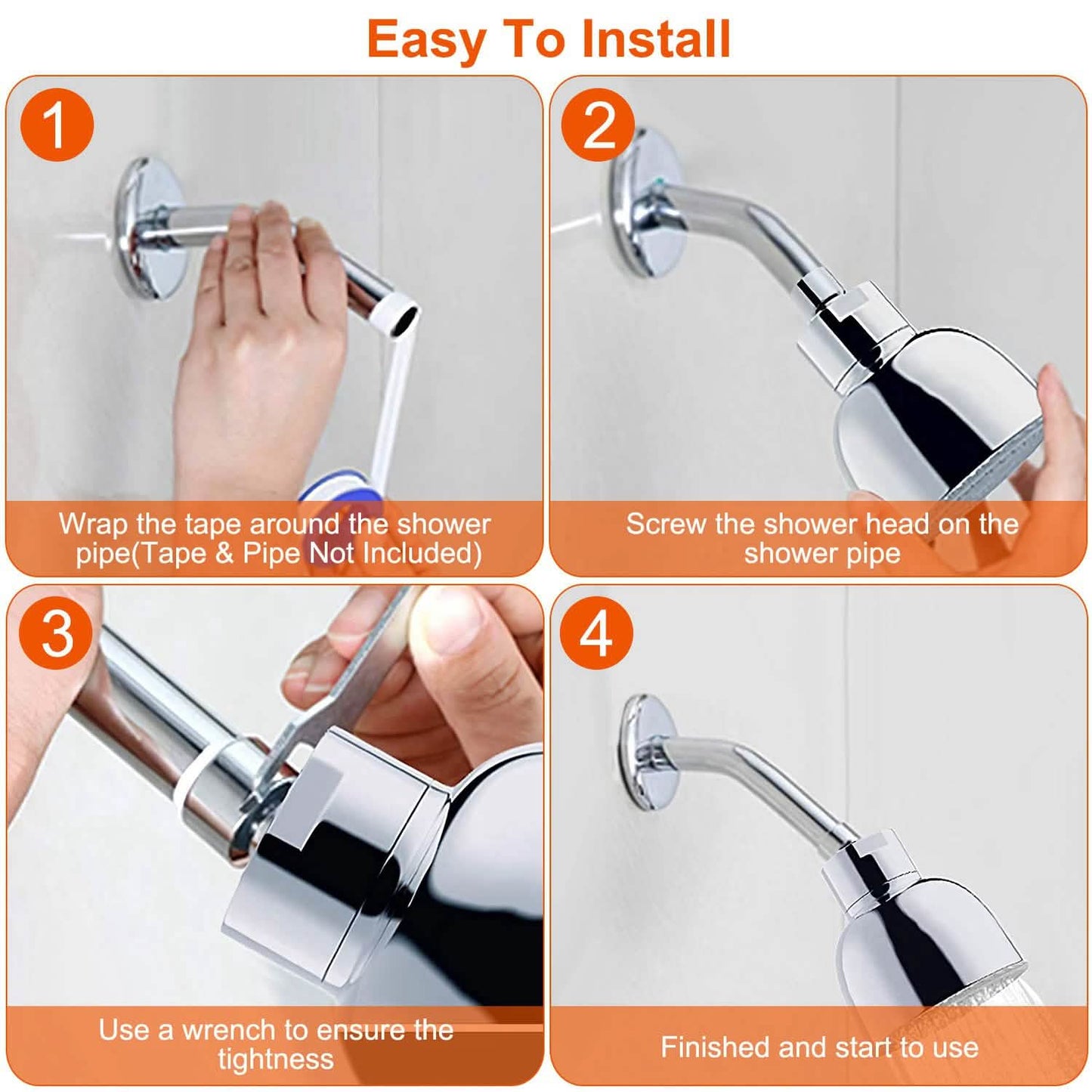 Easy To Install

1

Wrap the tape around the shower pipe(Tape & Pipe Not Included)

2

Screw the shower head on the shower pipe

3

Use a wrench to ensure the tightness

4

Finished and start to use