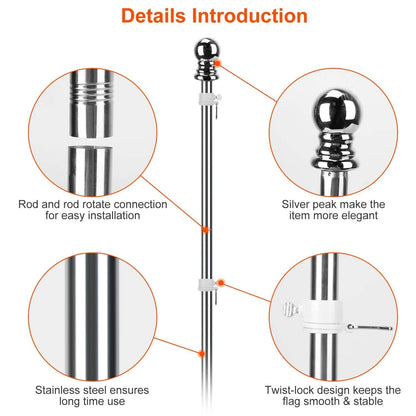 Details Introduction

Rod and rod rotate connection for easy installation

Silver peak make the item more elegant

Stainless steel ensures long time use

Twist-lock design keeps the flag smooth & stable