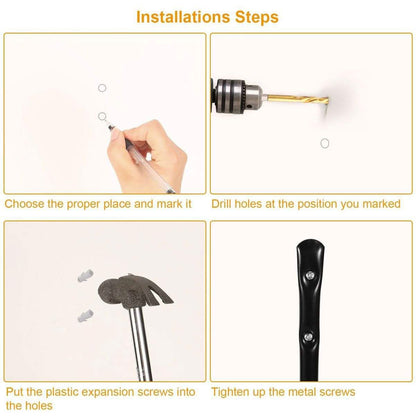 Installations Steps

Choose the proper place and mark it

Drill holes at the position you marked

Put the plastic expansion screws into the holes

Tighten up the metal screws