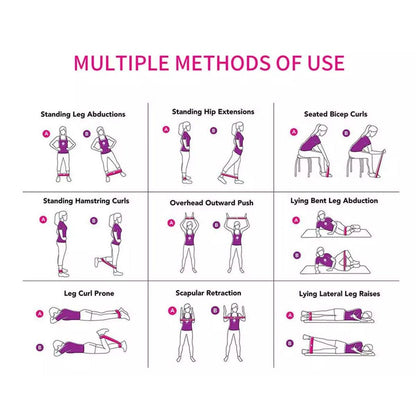 MULTIPLE METHODS OF USE

Standing Leg Abductions
A B

Standing Hip Extensions
A B

Seated Bicep Curls
A B

Standing Hamstring Curls
A B

Overhead Outward Push
A B

Lying Bent Leg Abduction
A
B

Leg Curl Prone
A
B

Scapular Retraction
A B

Lying Lateral Leg Raises
A
B