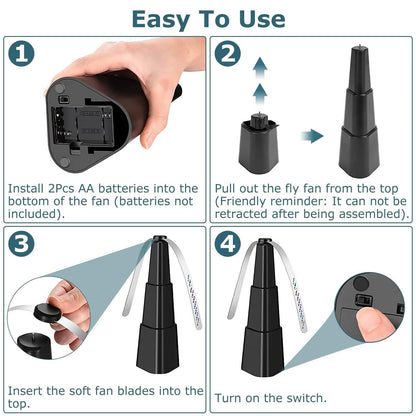 Easy To Use

1

Install 2Pcs AA batteries into the bottom of the fan (batteries not included).

2

Pull out the fly fan from the top (Friendly reminder: It can not be retracted after being assembled).

3

Insert the soft fan blades into the top.

4

Turn on the switch.