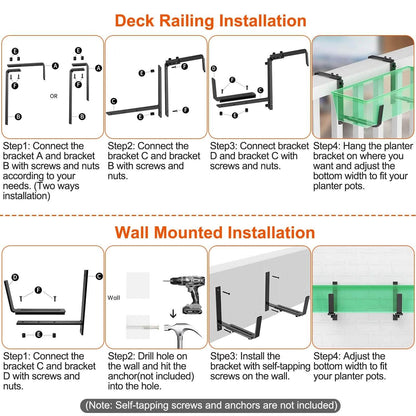 Deck Railing Installation

E A F B OR E A F B

E F C E F

D F C E

Step1: Connect the bracket A and bracket B with screws and nuts according to your needs. (Two ways installation)

Step2: Connect the bracket C and bracket B with screws and nuts.

Step3: Connect bracket D and bracket C with screws and nuts.

Step4: Hang the planter bracket on where you want and adjust the bottom width to fit your planter pots.

Wall Mounted Installation

D F C E

Wall

Step1: Connect the bracket C and bracket D with screws and nuts.

Step2: Drill hole on the wall and hit the anchor(not included) into the hole.

Stpe3: Install the bracket with self-tapping screws on the wall.

Step4: Adjust the bottom width to fit your planter pots.

(Note: Self-tapping screws and anchors are not included)