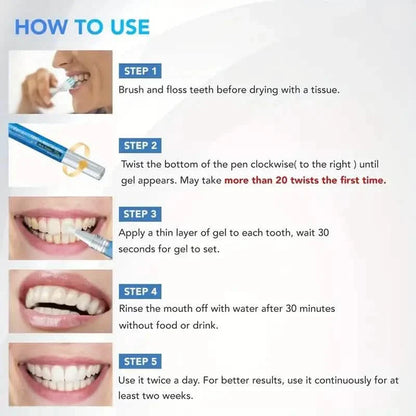 HOW TO USE

STEP 1
Brush and floss teeth before drying with a tissue.

STEP 2
Twist the bottom of the pen clockwise( to the right ) until gel appears. May take more than 20 twists the first time.

STEP 3
Apply a thin layer of gel to each tooth, wait 30 seconds for gel to set.

STEP 4
Rinse the mouth off with water after 30 minutes without food or drink.

STEP 5
Use it twice a day. For better results, use it continuously for at least two weeks.