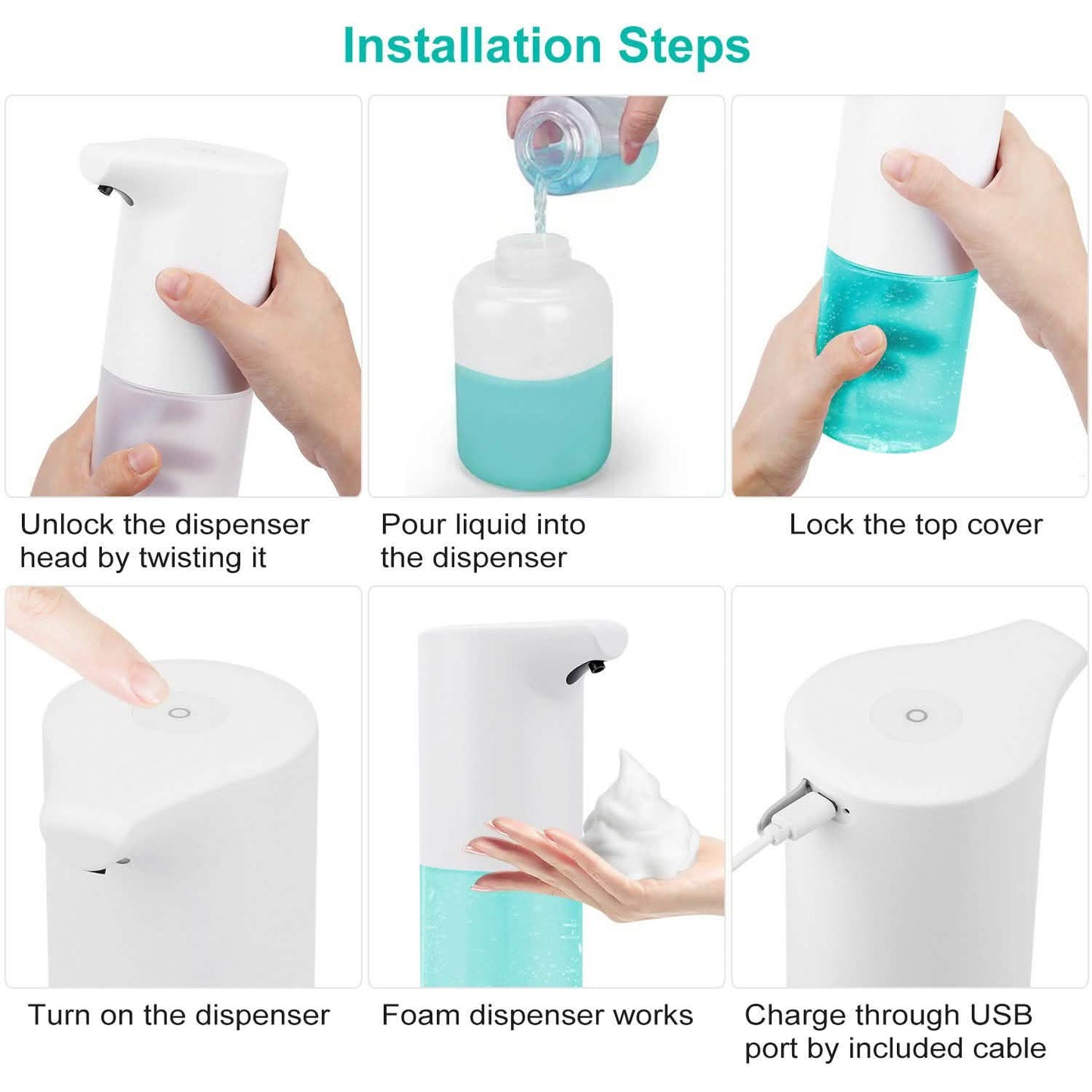 Installation Steps

Unlock the dispenser head by twisting it

Pour liquid into the dispenser

Lock the top cover

Turn on the dispenser

Foam dispenser works

Charge through USB port by included cable