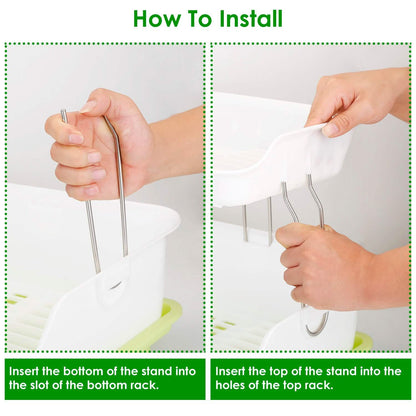 How To Install

Insert the bottom of the stand into the slot of the bottom rack.

Insert the top of the stand into the holes of the top rack.