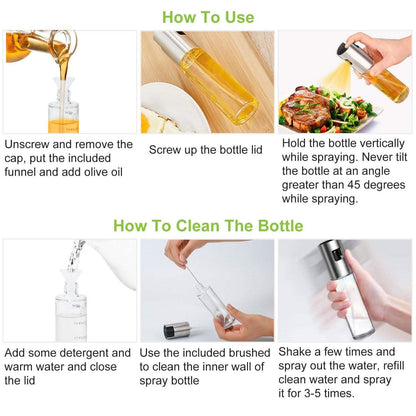 How To Use

Unscrew and remove the cap, put the included funnel and add olive oil

Screw up the bottle lid

Hold the bottle vertically while spraying. Never tilt the bottle at an angle greater than 45 degrees while spraying.

How To Clean The Bottle

Add some detergent and warm water and close the lid

Use the included brushed to clean the inner wall of spray bottle

Shake a few times and spray out the water, refill clean water and spray it for 3-5 times.