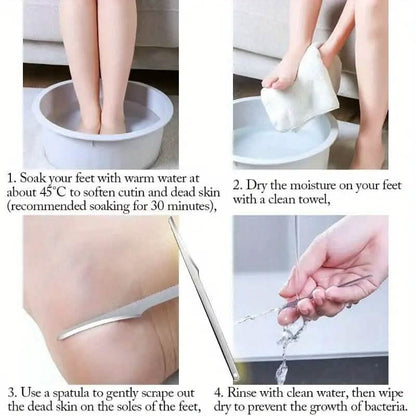 1. Soak your feet with warm water at about 45°C to soften cutin and dead skin (recommended soaking for 30 minutes),

2. Dry the moisture on your feet with a clean towel,

3. Use a spatula to gently scrape out the dead skin on the soles of the feet,

4. Rinse with clean water, then wipe dry to prevent the growth of bacteria.