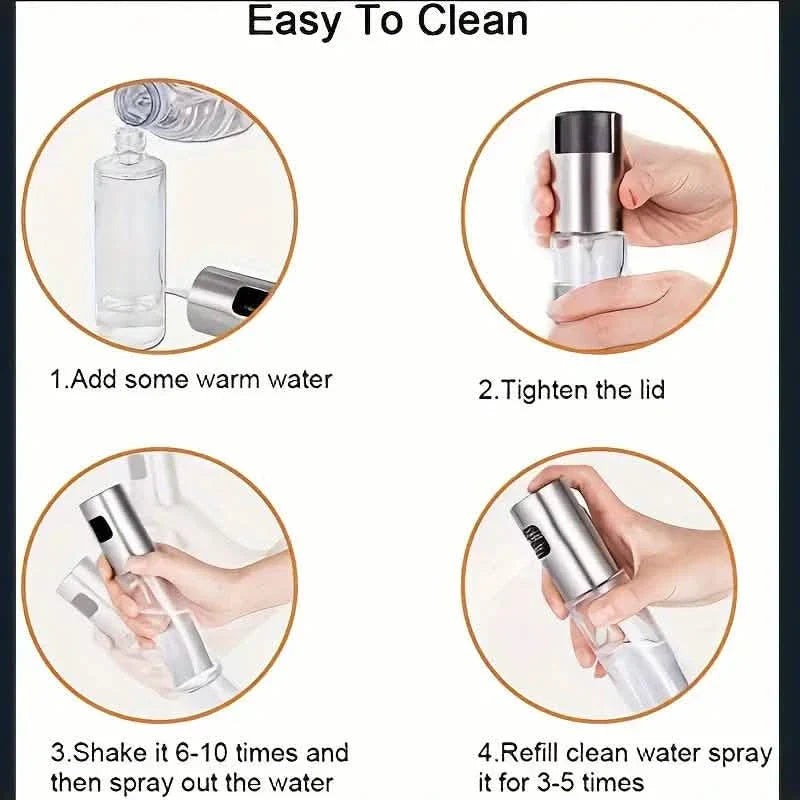 Easy To Clean

1.Add some warm water

2.Tighten the lid

3.Shake it 6-10 times and then spray out the water

4.Refill clean water spray it for 3-5 times