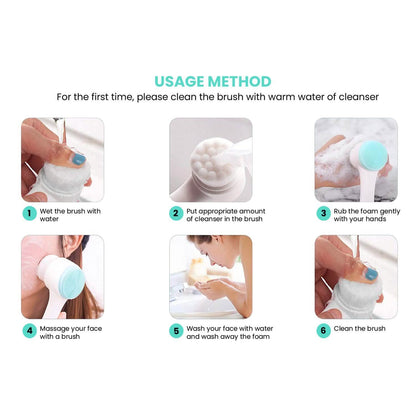 USAGE METHOD

For the first time, please clean the brush with warm water of cleanser

1 Wet the brush with water

2 Put appropriate amount of cleanser in the brush

3 Rub the foam gently with your hands

4 Massage your face with a brush

5 Wash your face with water and wash away the foam

6 Clean the brush