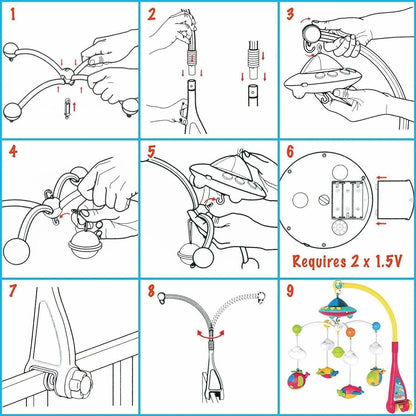 1

2

3

4

5

6

Requires 2 x 1.5V

7

8

9