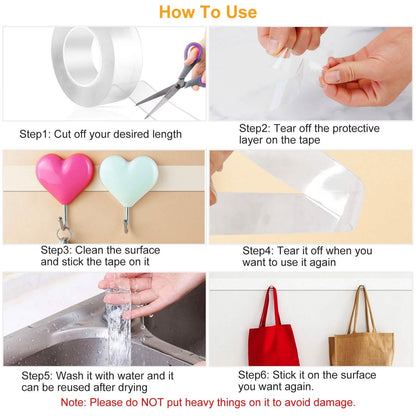 How To Use

Step1: Cut off your desired length

Step2: Tear off the protective layer on the tape

Step3: Clean the surface and stick the tape on it

Step4: Tear it off when you want to use it again

Step5: Wash it with water and it can be reused after drying

Step6: Stick it on the surface you want again.

Note: Please do NOT put heavy things on it to avoid damage.