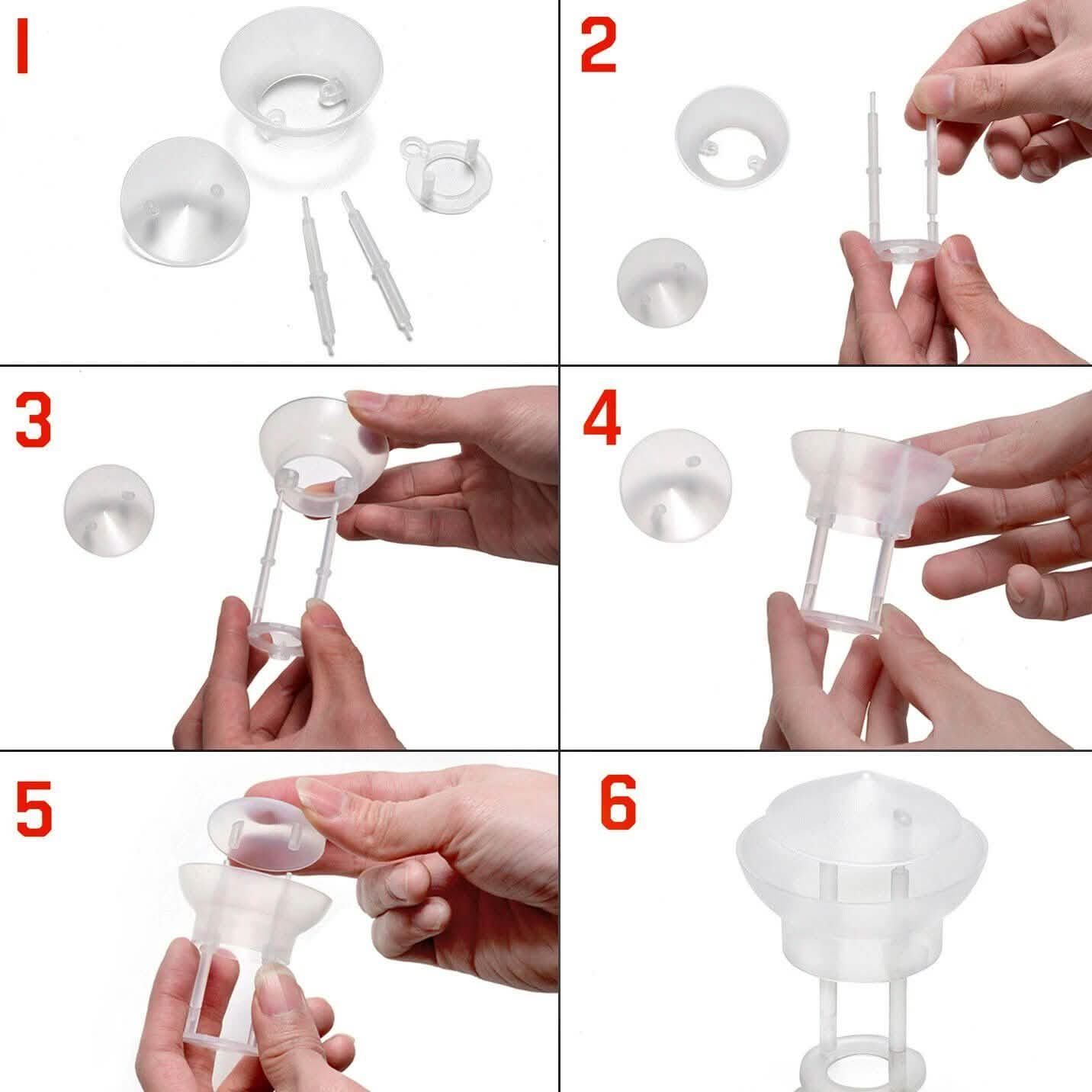 1

2

3

4

5

6