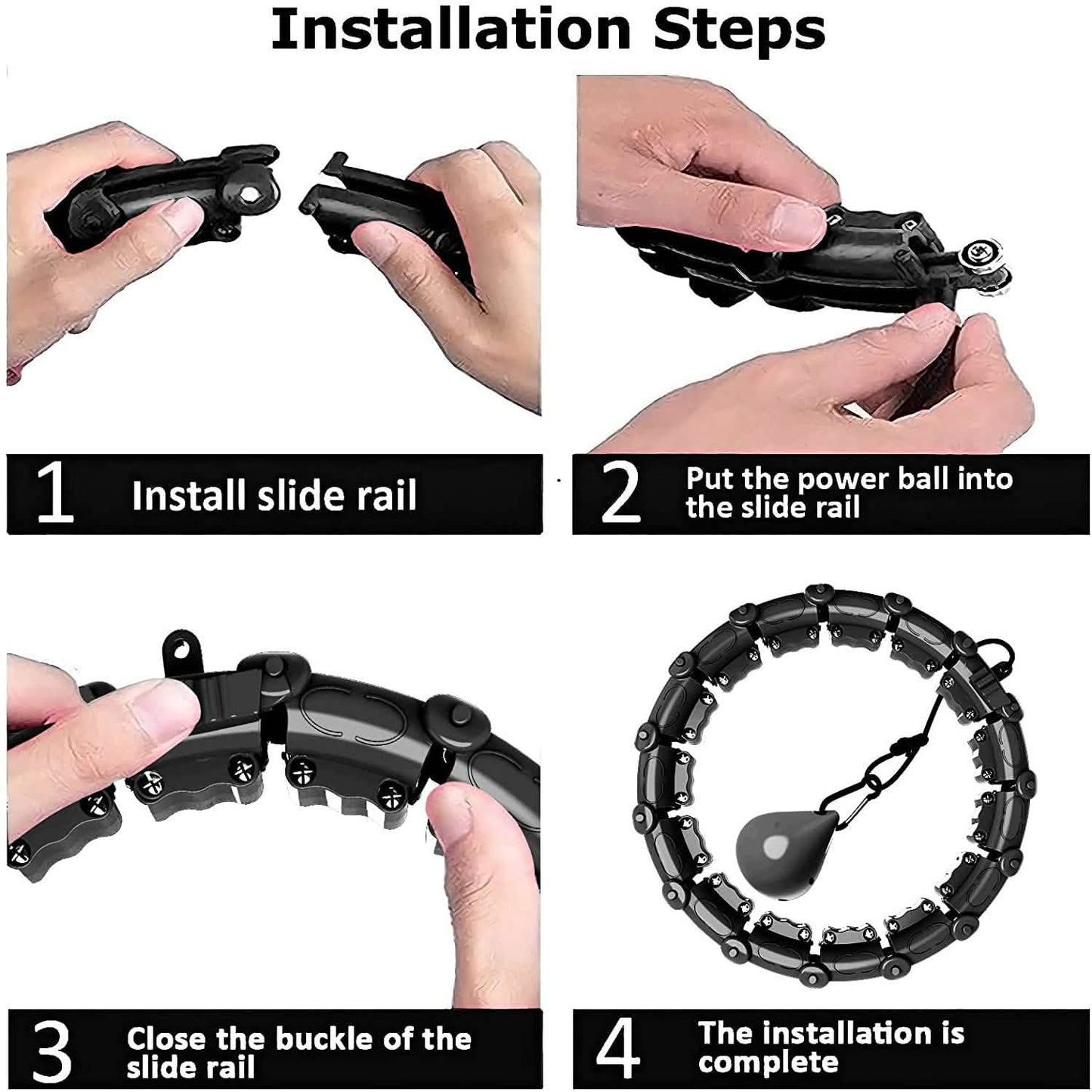 Installation Steps

1 Install slide rail

2 Put the power ball into the slide rail

3 Close the buckle of the slide rail

4 The installation is complete